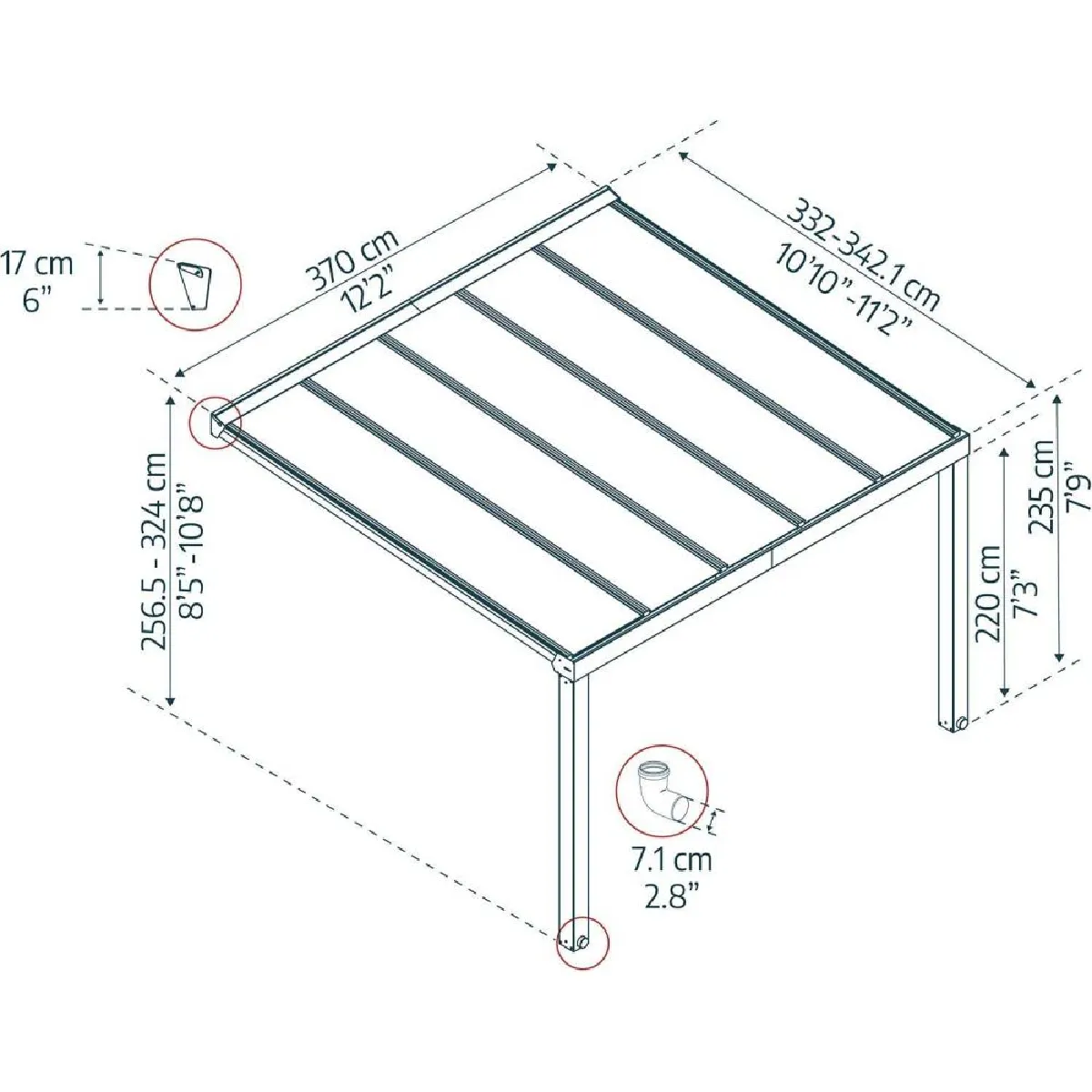 17 cm
6"

370 cm
12'2"

332-342.1 cm
10'10"-11'2"

256.5 - 324 cm
8'5"-10'8"

220 cm
7'3"

235 cm
7'9"

7.1 cm
2.8"