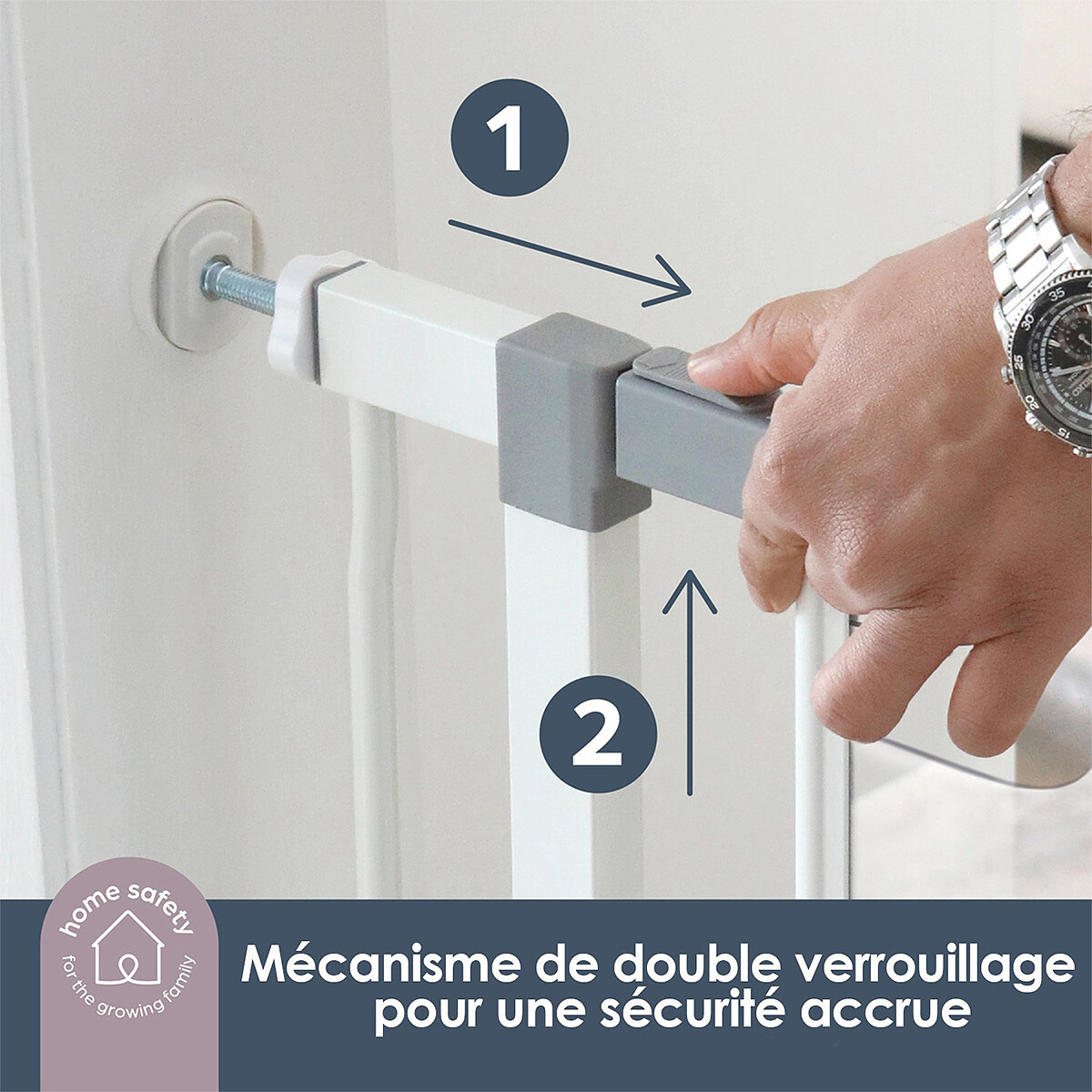 1

2

home safety
for the growing family

Mécanisme de double verrouillage pour une sécurité accrue